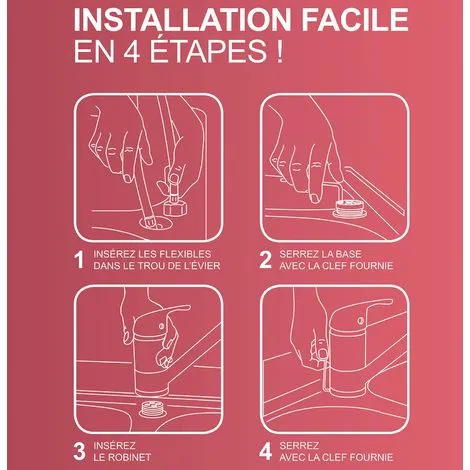 INSTALLATION FACILE
EN 4 ÉTAPES !

1 INSÉREZ LES FLEXIBLES DANS LE TROU DE L'ÉVIER

2 SERREZ LA BASE AVEC LA CLEF FOURNIE

3 INSÉREZ LE ROBINET

4 SERREZ AVEC LA CLEF FOURNIE